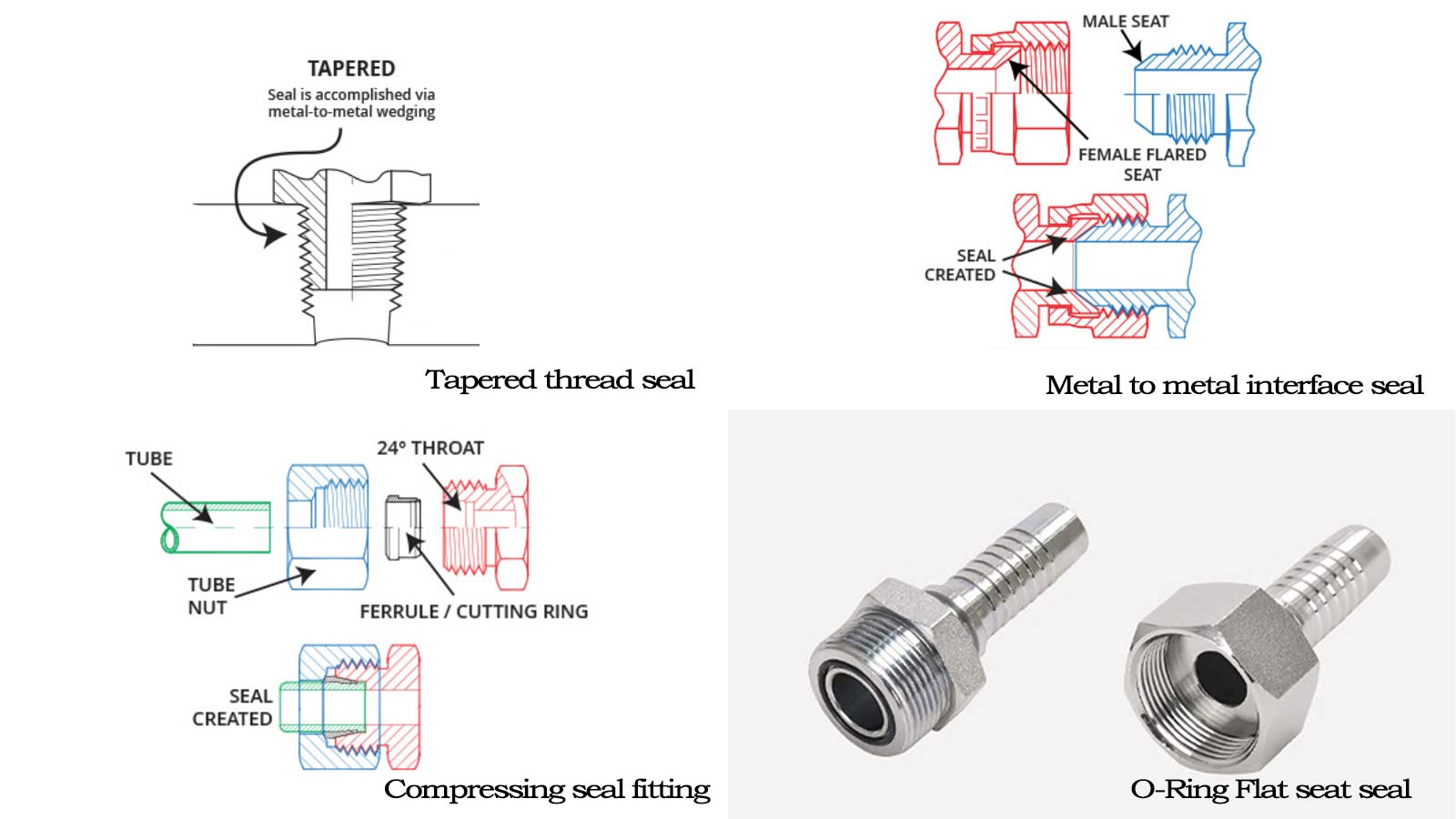 TAPERED
Seal is accomplished via metal-to-metal wedging

Tapered thread seal

MALE SEAT

FEMALE FLARED SEAT

SEAL CREATED

Metal to metal interface seal

TUBE

24° THROAT

TUBE NUT

FERRULE / CUTTING RING

SEAL CREATED

Compressing seal fitting

O-Ring Flat seat seal