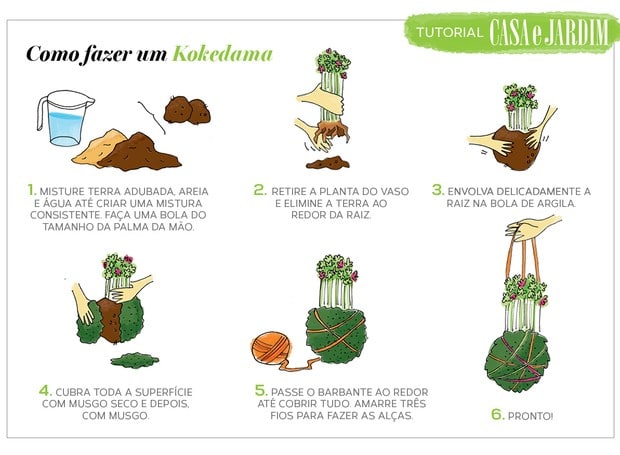 TUTORIAL CASA e JARDIM

Como fazer um Kokedama

1. MISTURE TERRA ADUBADA, AREIA E ÁGUA ATÉ CRIAR UMA MISTURA CONSISTENTE. FAÇA UMA BOLA DO TAMANHO DA PALMA DA MÃO.

2. RETIRE A PLANTA DO VASO E ELIMINE A TERRA AO REDOR DA RAIZ.

3. ENVOLVA DELICADAMENTE A RAIZ NA BOLA DE ARGILA.

4. CUBRA TODA A SUPERFÍCIE COM MUSGO SECO E DEPOIS, COM MUSGO.

5. PASSE O BARBANTE AO REDOR ATÉ COBRIR TUDO. AMARRE TRÊS FIOS PARA FAZER AS ALÇAS.

6. PRONTO!